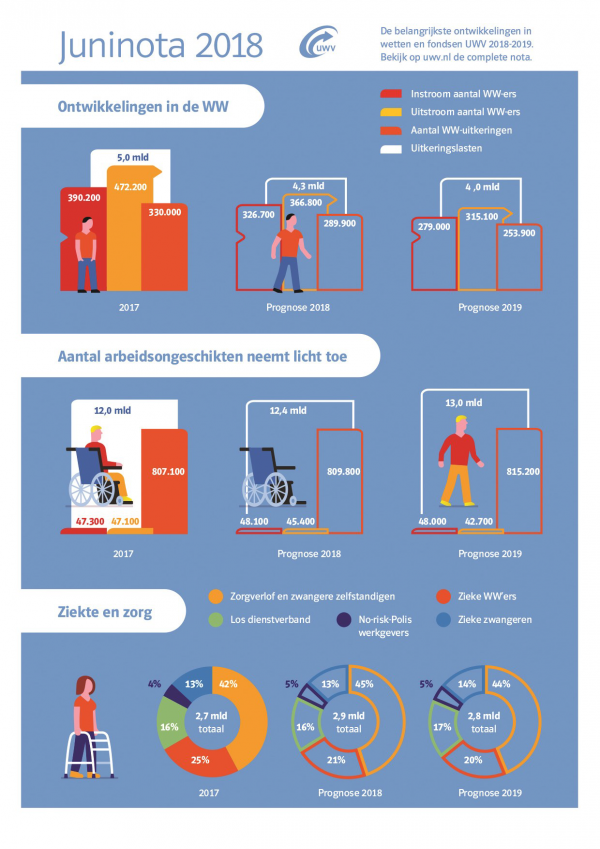 Juninota 2018

UWV

De belangrijkste ontwikkelingen in wetten en fondsen UWV 2018-2019. Bekijk op uwv.nl de complete nota.

Ontwikkelingen in de WW

Instroom aantal WW-ers
Uitstroom aantal WW-ers
Aantal WW-uitkeringen
Uitkeringslasten

5,0 mld
390.200
472.200
330.000
2017

4,3 mld
326.700
366.800
289.900
Prognose 2018

4 ,0 mld
279.000
315.100
253.900
Prognose 2019

Aantal arbeidsongeschikten neemt licht toe

12,0 mld
807.100
47.300
47.100
2017

12,4 mld
809.800
48.100
45.400
Prognose 2018

13,0 mld
815.200
48.000
42.700
Prognose 2019

Ziekte en zorg

Zorgverlof en zwangere zelfstandigen
Zieke WW'ers
Los dienstverband
No-risk-Polis werkgevers
Zieke zwangeren

4%
13%
42%
16%
25%
2,7 mld totaal
2017

5%
13%
45%
16%
21%
2,9 mld totaal
Prognose 2018

5%
14%
44%
17%
20%
2,8 mld totaal
Prognose 2019